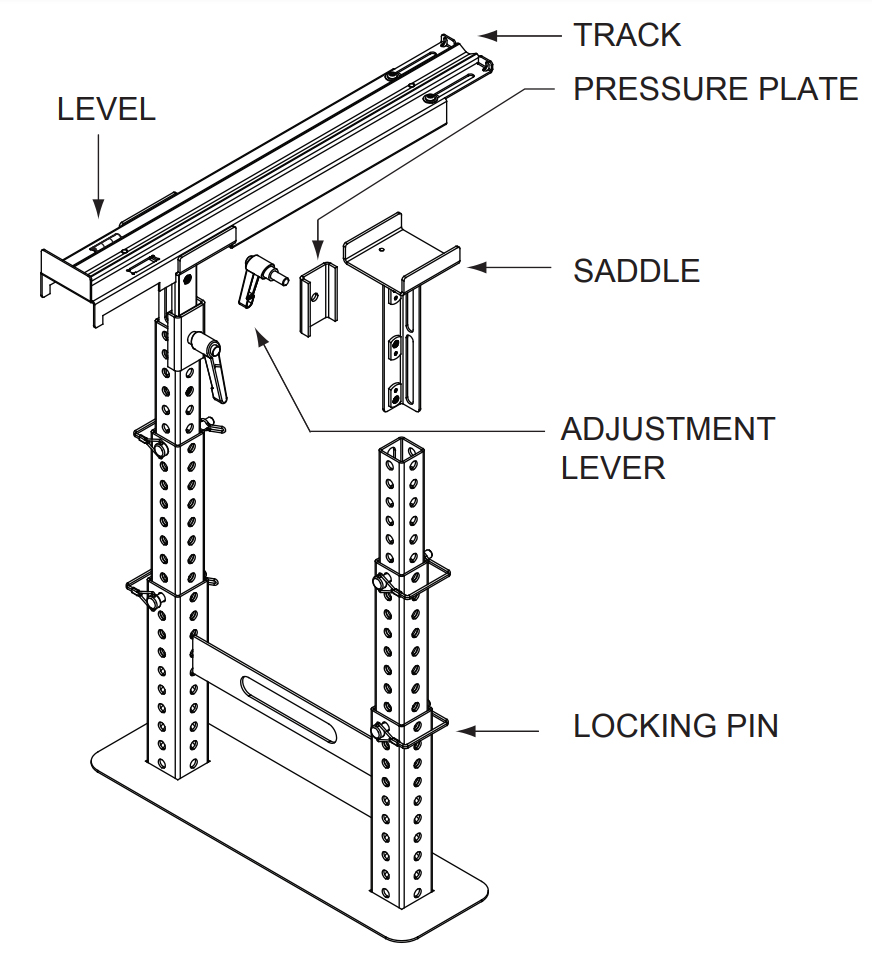 TRACK

PRESSURE PLATE

LEVEL

SADDLE

ADJUSTMENT LEVER

LOCKING PIN