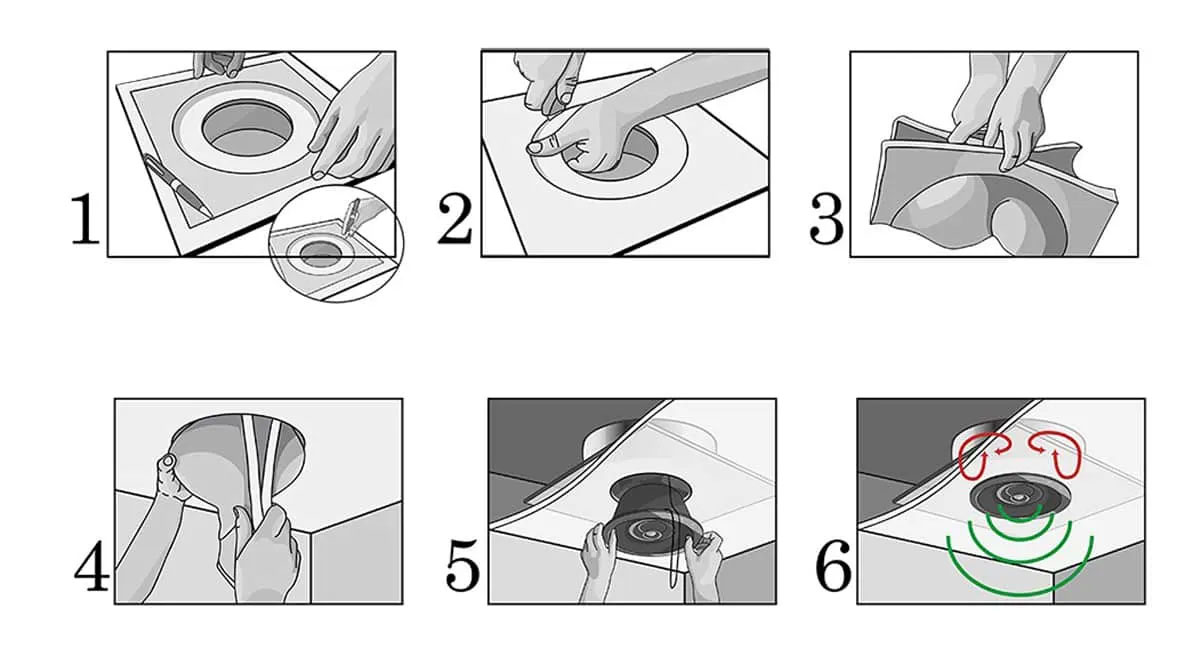 1

2

3

4

5

6