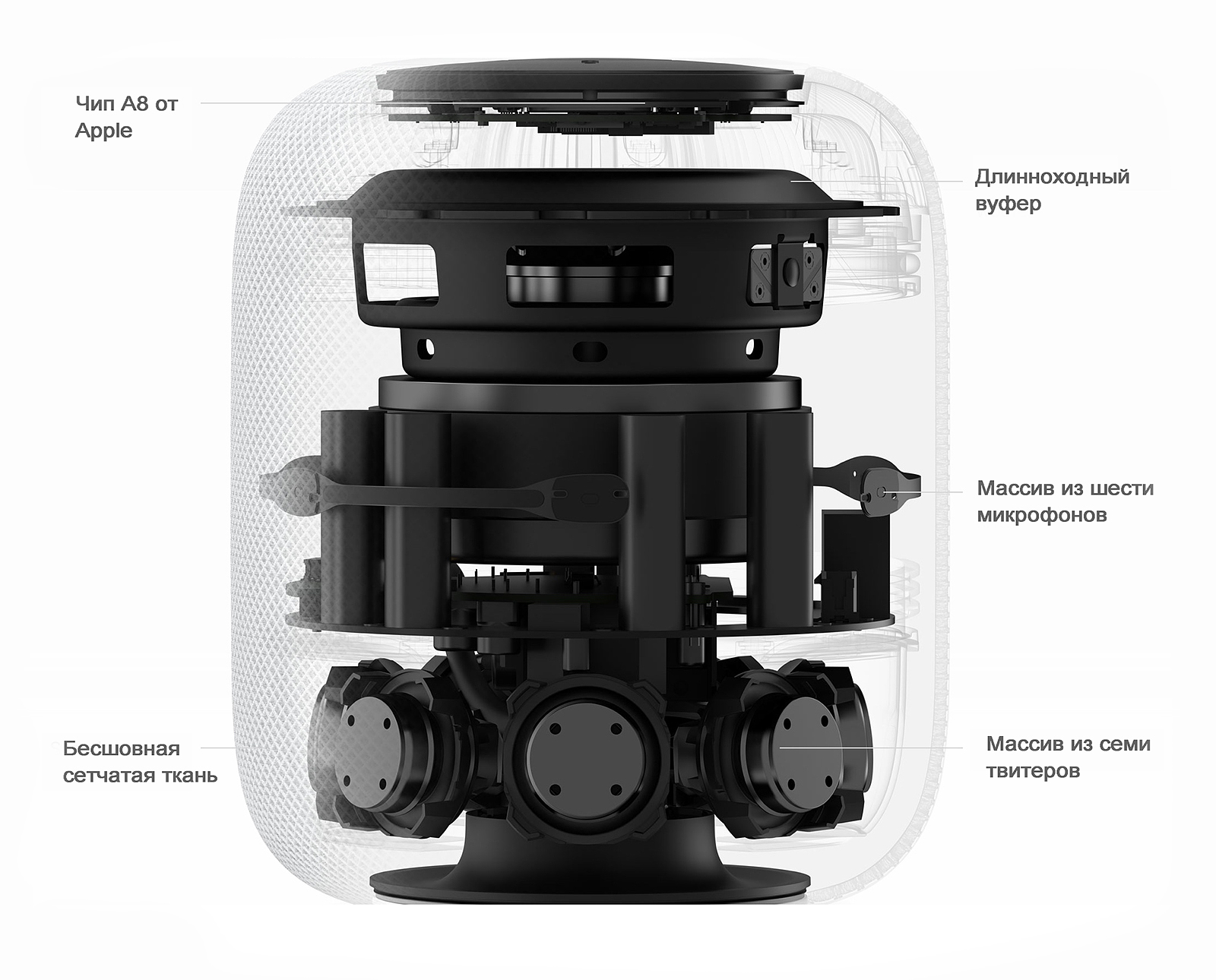 Чип A8 от Apple

Длинноходный вуфер

Массив из шести микрофонов

Бесшовная сетчатая ткань

Массив из семи твитеров