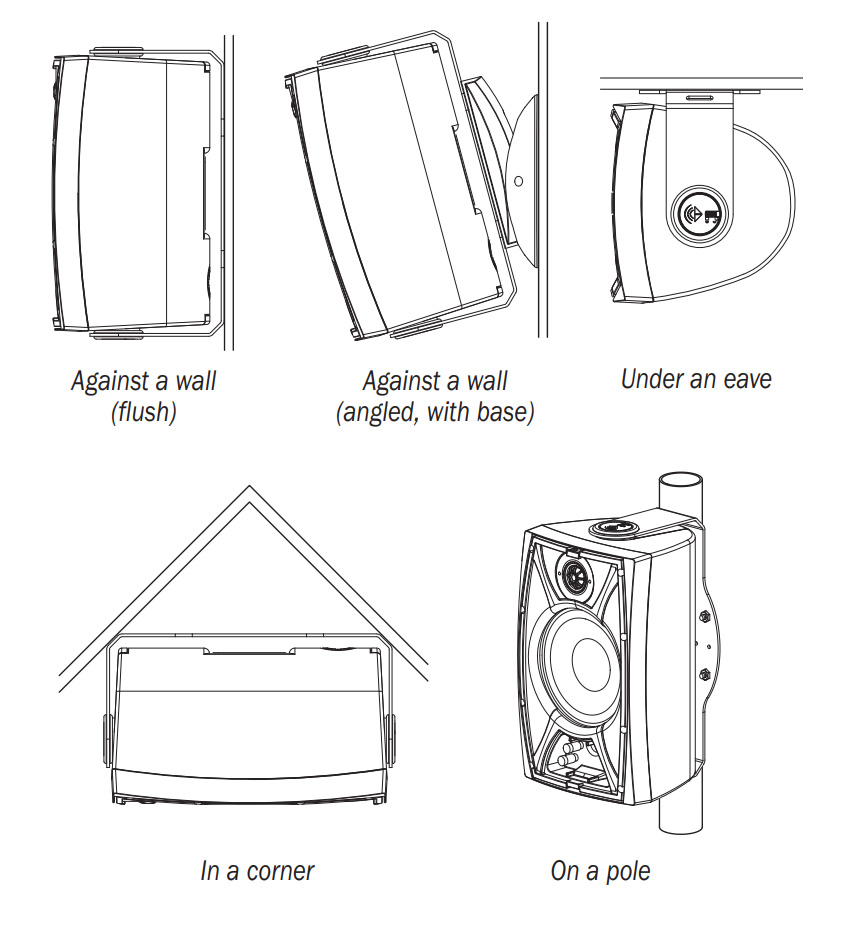 Against a wall
(flush)

Against a wall
(angled, with base)

Under an eave

In a corner

On a pole