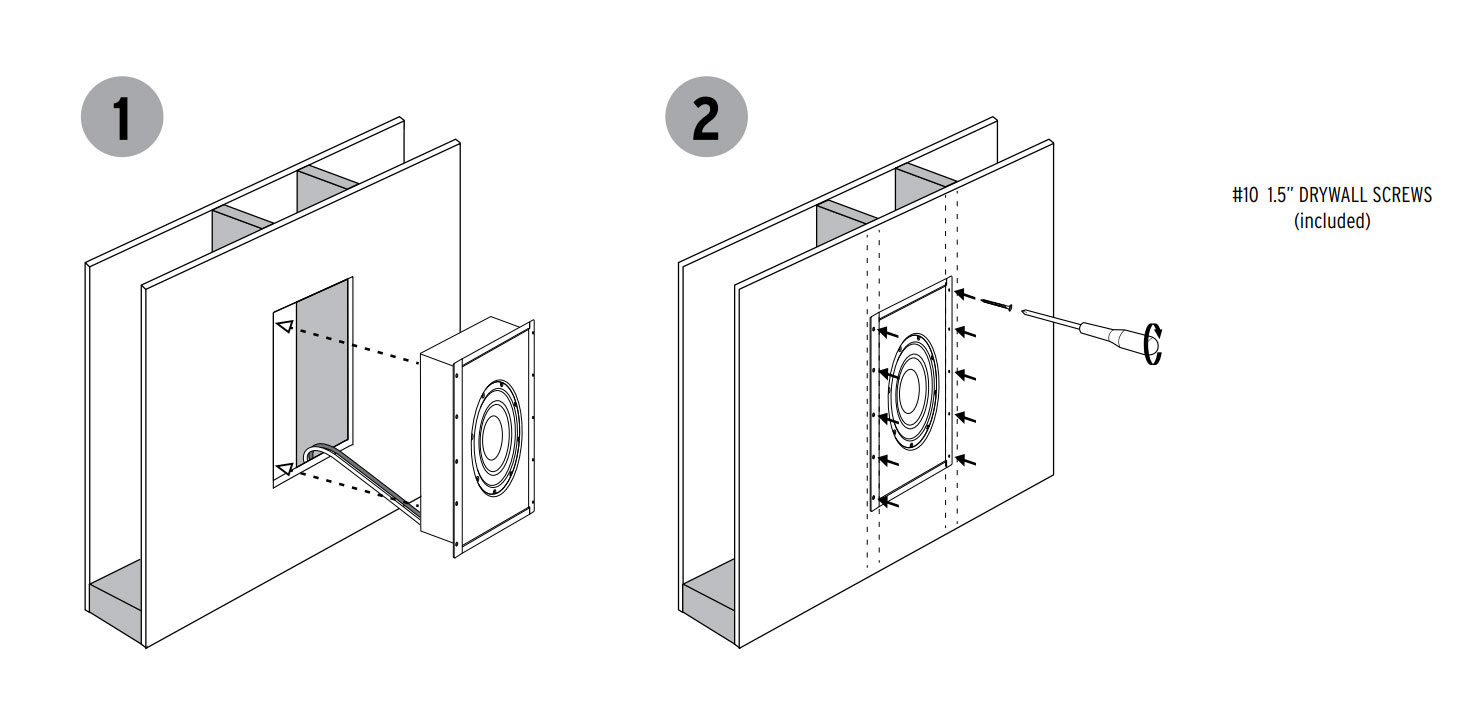 1

2

#10 1.5" DRYWALL SCREWS
(included)